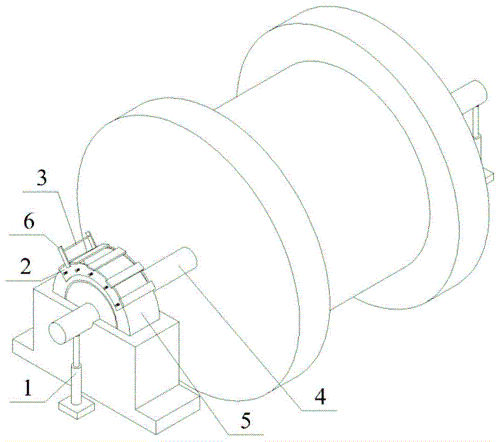 3
6
2
1
4
5